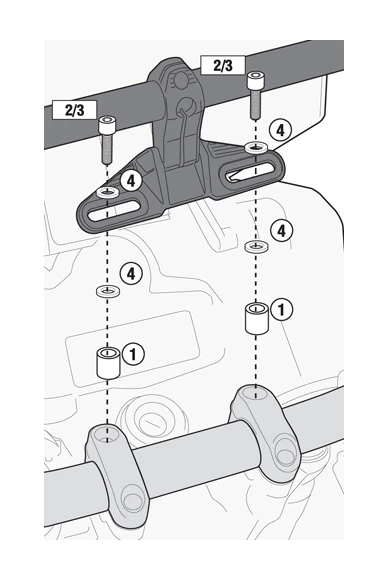 2/3

2/3

4

4

4

4

1

1