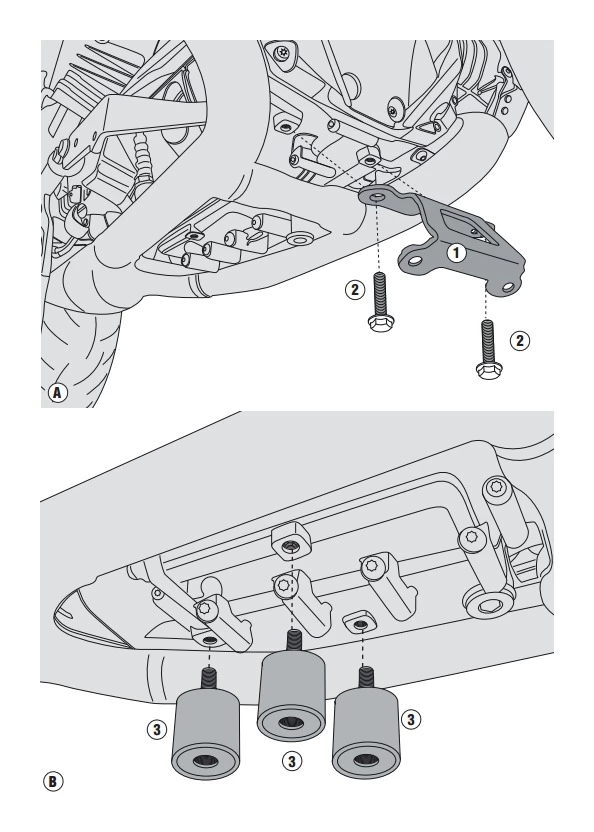 1
2
2
A
3
3
3
B